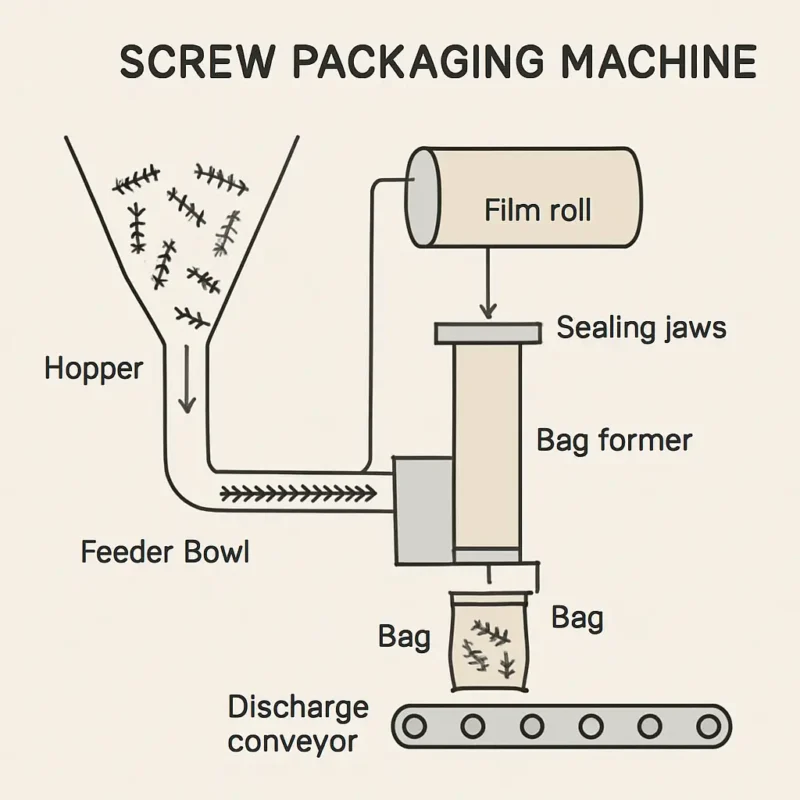 SCREW PACKAGING MACHINE

Film roll

Sealing jaws

Hopper

Bag former

Feeder Bowl

Bag

Bag

Discharge conveyor